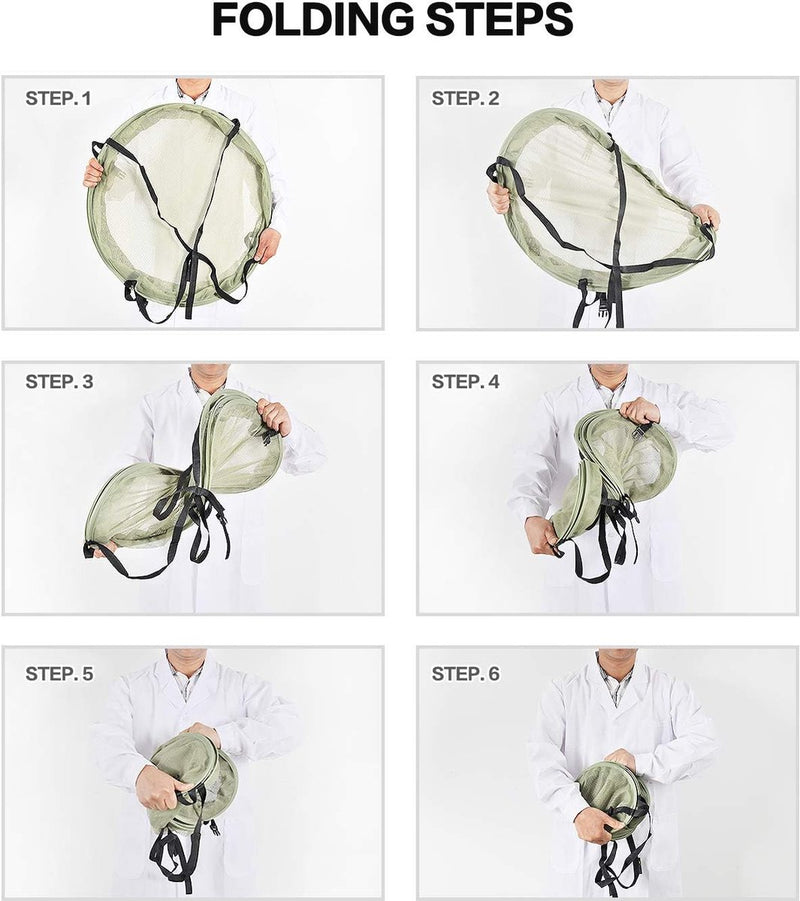 FOLDING STEPS

STEP. 1

STEP. 2

STEP. 3

STEP. 4

STEP. 5

STEP. 6