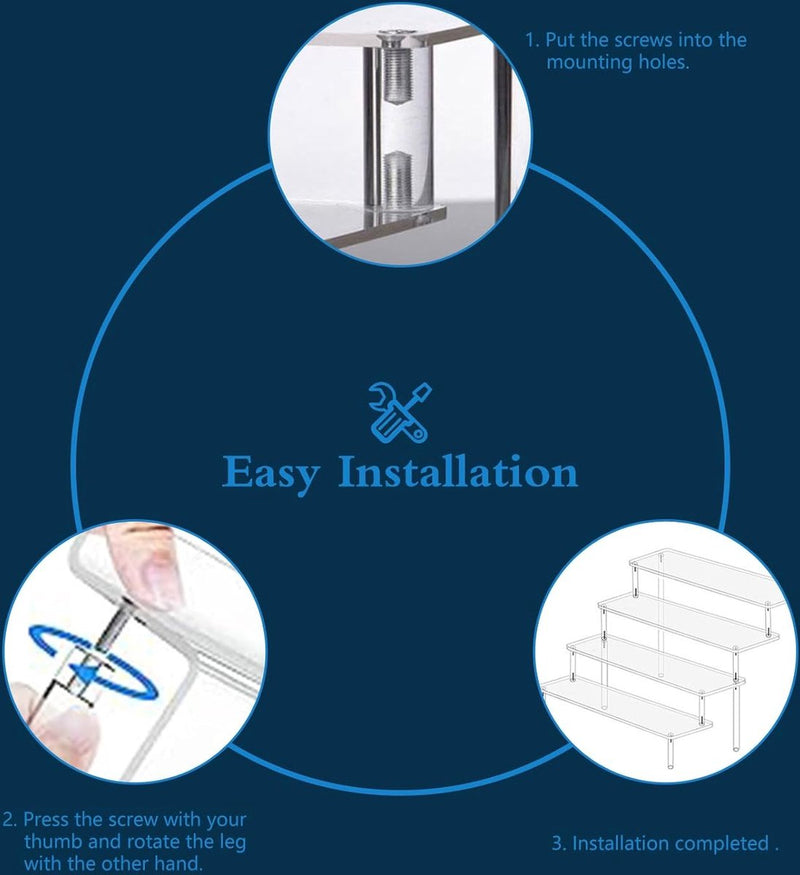 1. Put the screws into the mounting holes.

Easy Installation

2. Press the screw with your thumb and rotate the leg with the other hand.

3. Installation completed .