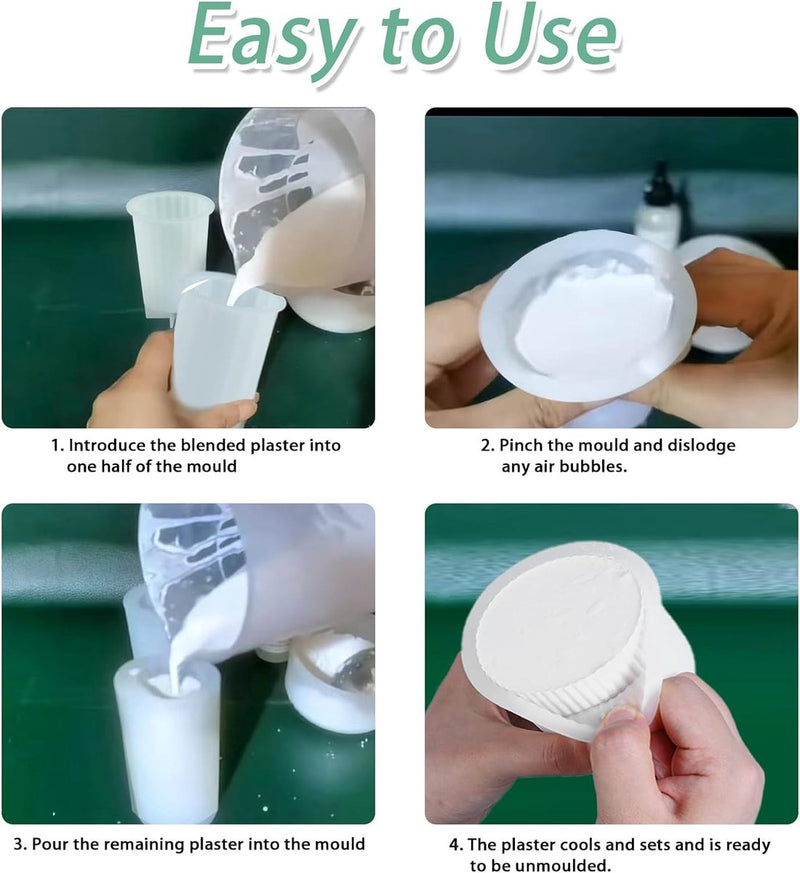 Easy to Use

1. Introduce the blended plaster into one half of the mould

2. Pinch the mould and dislodge any air bubbles.

3. Pour the remaining plaster into the mould

4. The plaster cools and sets and is ready to be unmoulded.