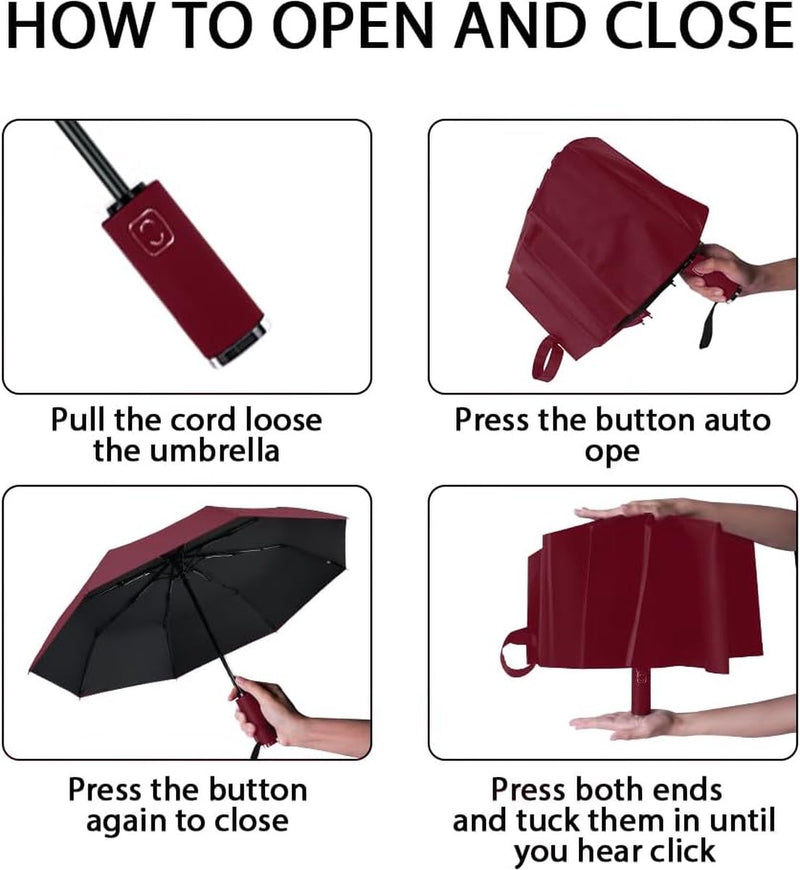 HOW TO OPEN AND CLOSE

Pull the cord loose the umbrella

Press the button auto ope

Press the button again to close

Press both ends and tuck them in until you hear click