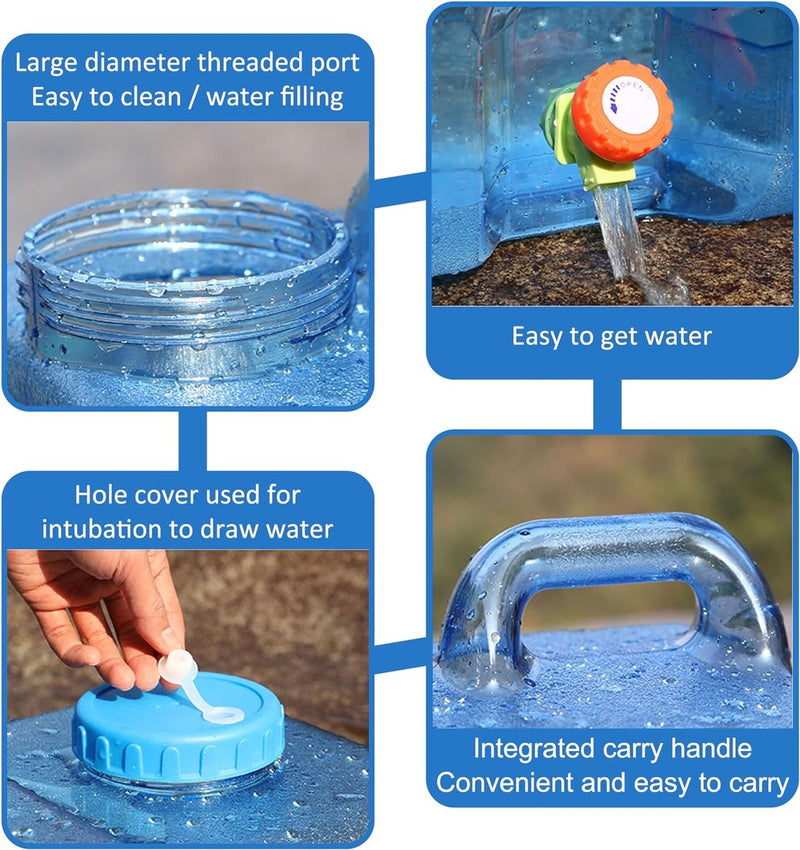 Large diameter threaded port
Easy to clean / water filling

OPEN

Easy to get water

Hole cover used for
intubation to draw water

Integrated carry handle
Convenient and easy to carry