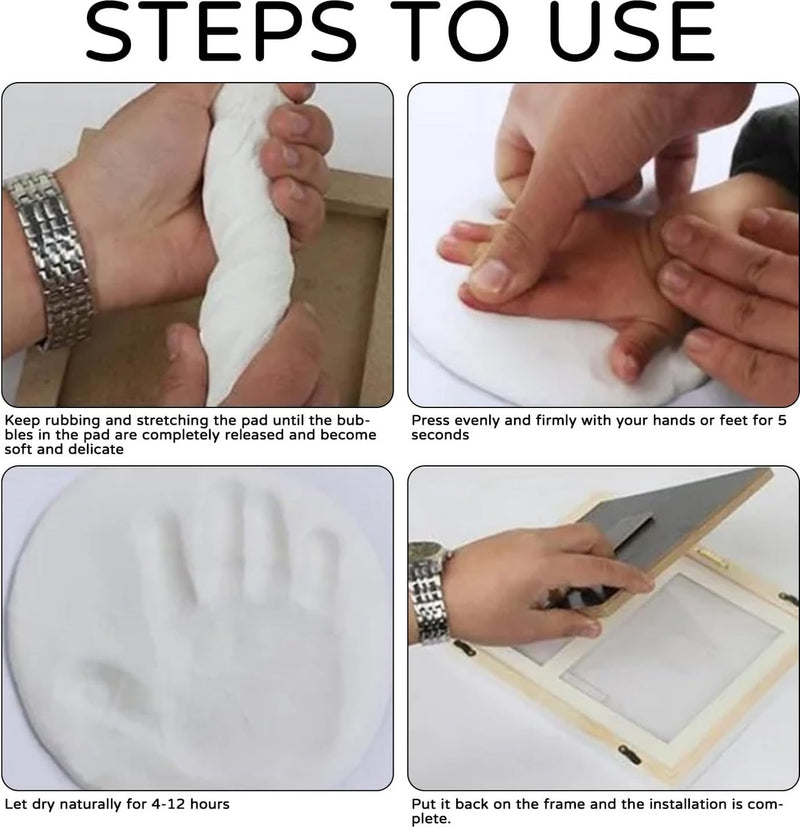 STEPS TO USE

Keep rubbing and stretching the pad until the bubbles in the pad are completely released and become soft and delicate

Press evenly and firmly with your hands or feet for 5 seconds

Let dry naturally for 4-12 hours

Put it back on the frame and the installation is complete.