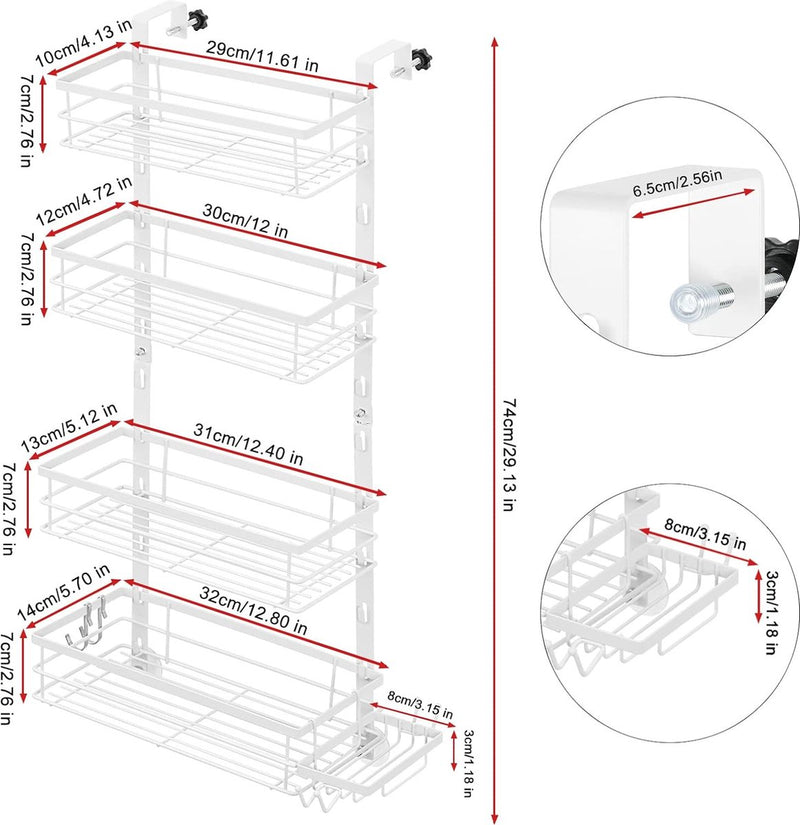 10cm/4.13 in

29cm/11.61 in

7cm/2.76 in

12cm/4.72 in

30cm/12 in

7cm/2.76 in

13cm/5.12 in

31cm/12.40 in

7cm/2.76 in

14cm/5.70 in

32cm/12.80 in

7cm/2.76 in

8cm/3.15 in

3cm/1.18 in

74cm/29.13 in

6.5cm/2.56in

8cm/3.15 in

3cm/1.18 in