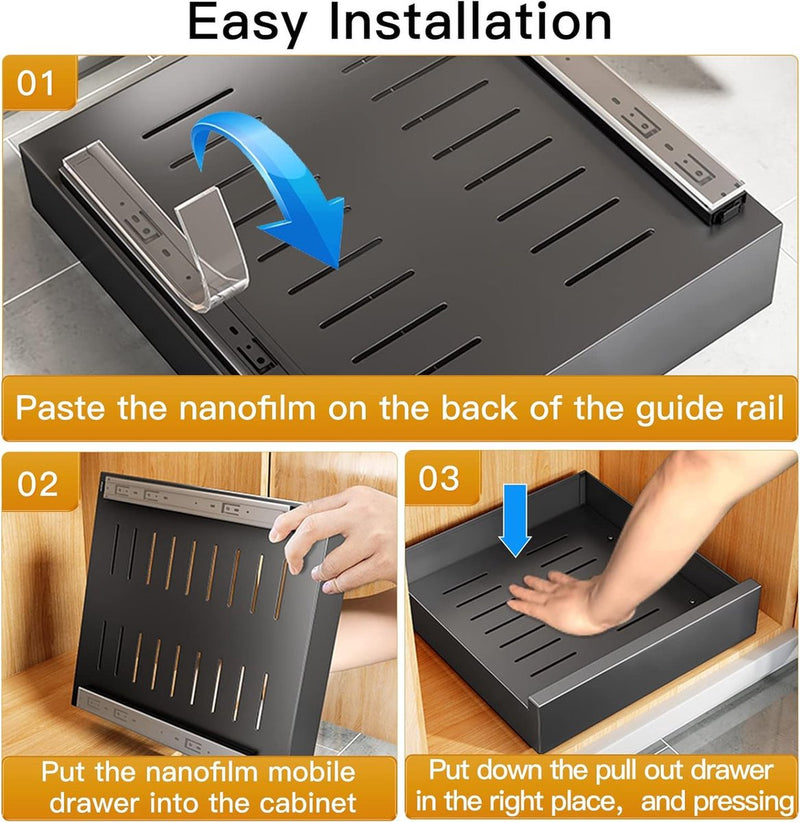 Easy Installation

01

Paste the nanofilm on the back of the guide rail

02

Put the nanofilm mobile drawer into the cabinet

03

Put down the pull out drawer in the right place, and pressing