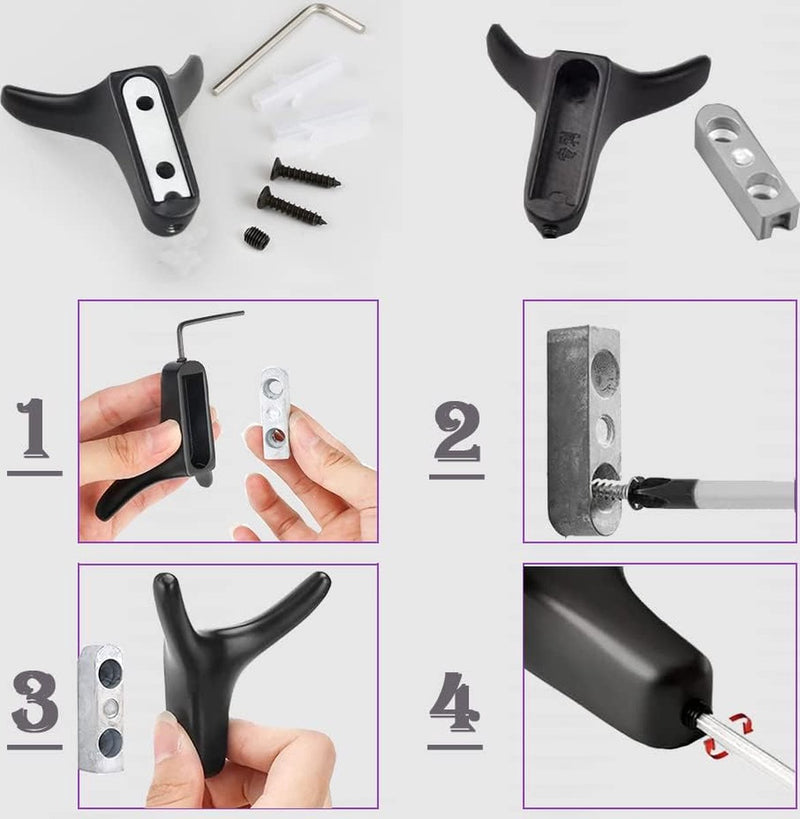 1

2

3

4