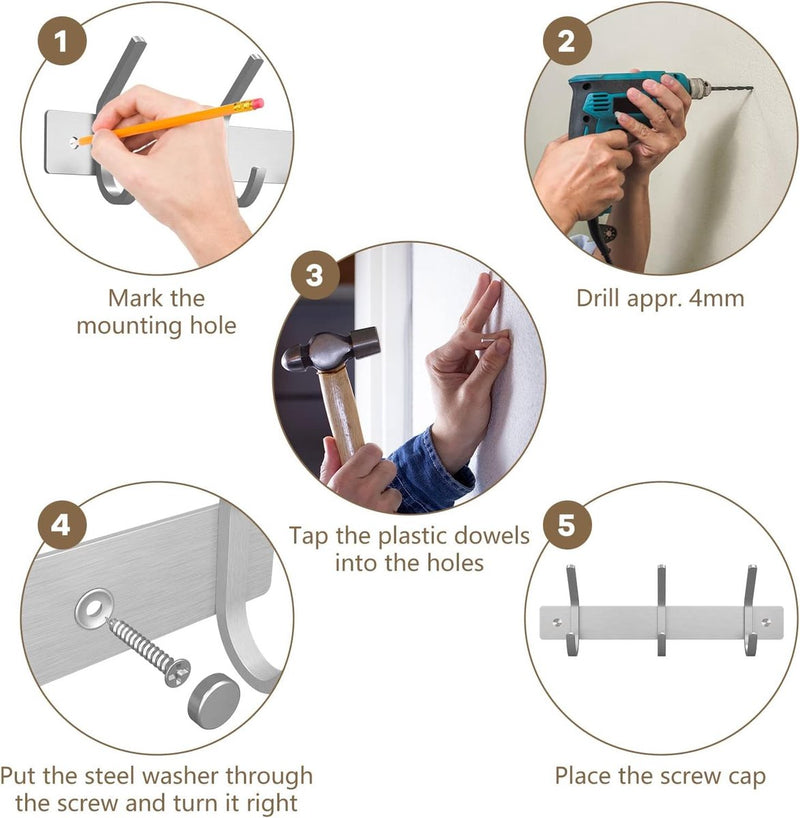 1

Mark the mounting hole

2

Drill appr. 4mm

3

Tap the plastic dowels into the holes

4

Put the steel washer through the screw and turn it right

5

Place the screw cap