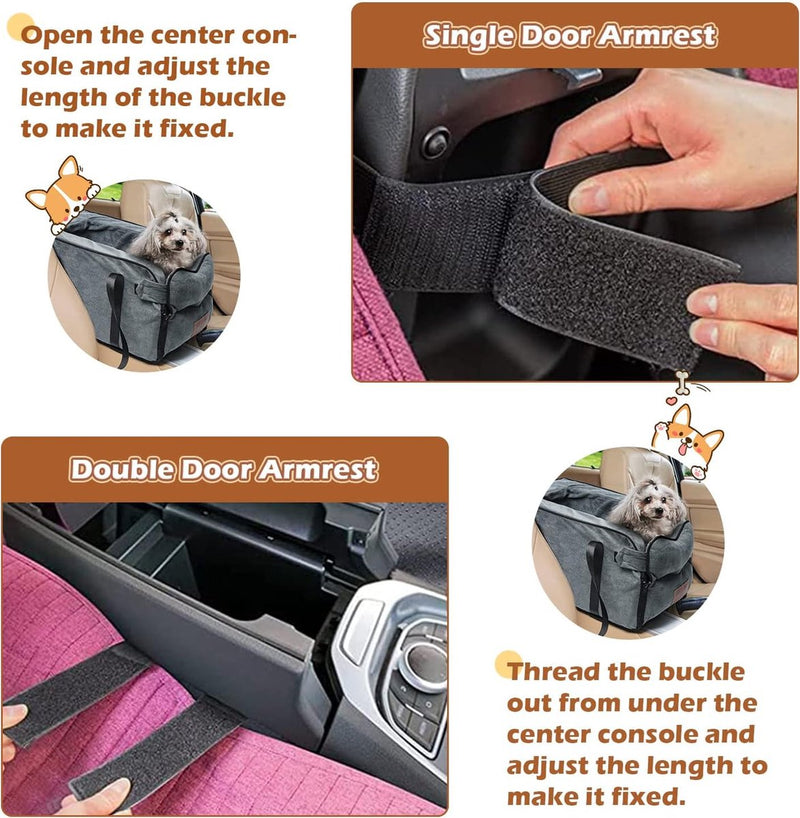 Open the center console and adjust the length of the buckle to make it fixed.

Single Door Armrest

Double Door Armrest

Thread the buckle out from under the center console and adjust the length to make it fixed.