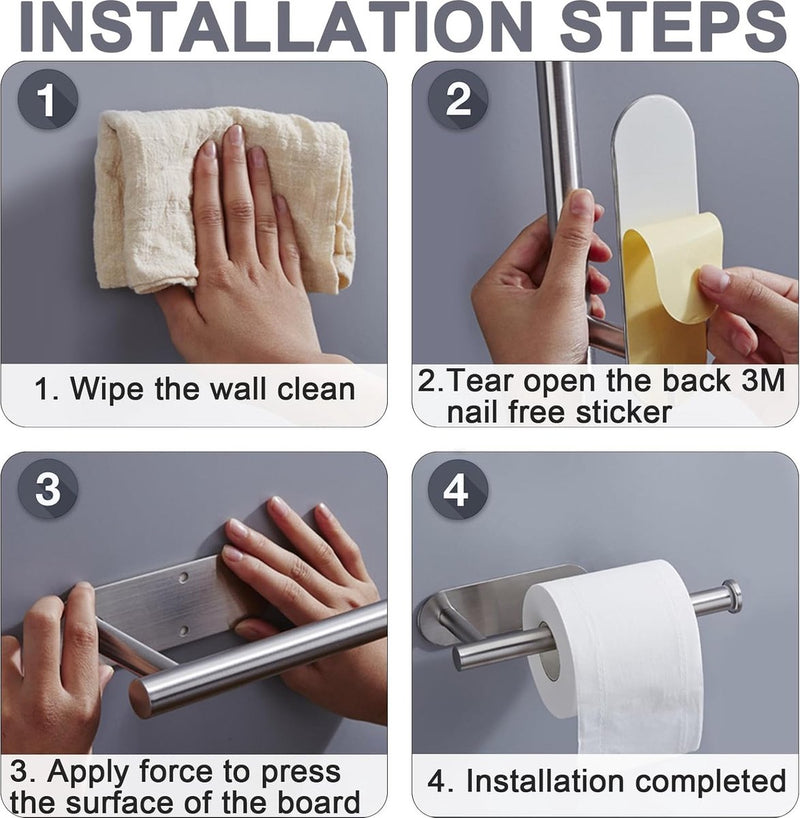 INSTALLATION STEPS

1

1. Wipe the wall clean

2

2.Tear open the back 3M nail free sticker

3

3. Apply force to press the surface of the board

4

4. Installation completed