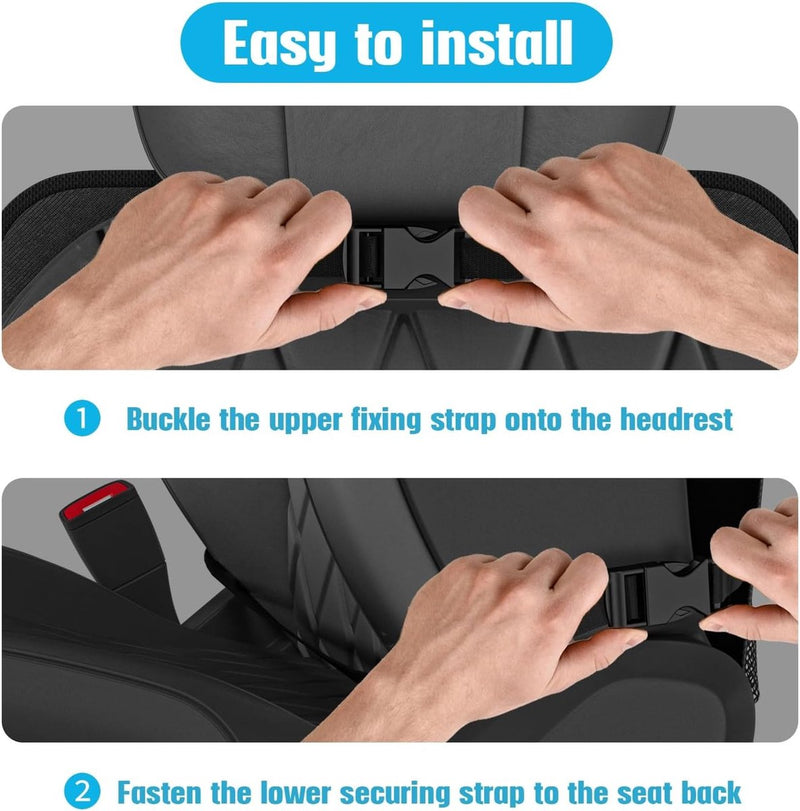 Easy to install

1 Buckle the upper fixing strap onto the headrest

2 Fasten the lower securing strap to the seat back