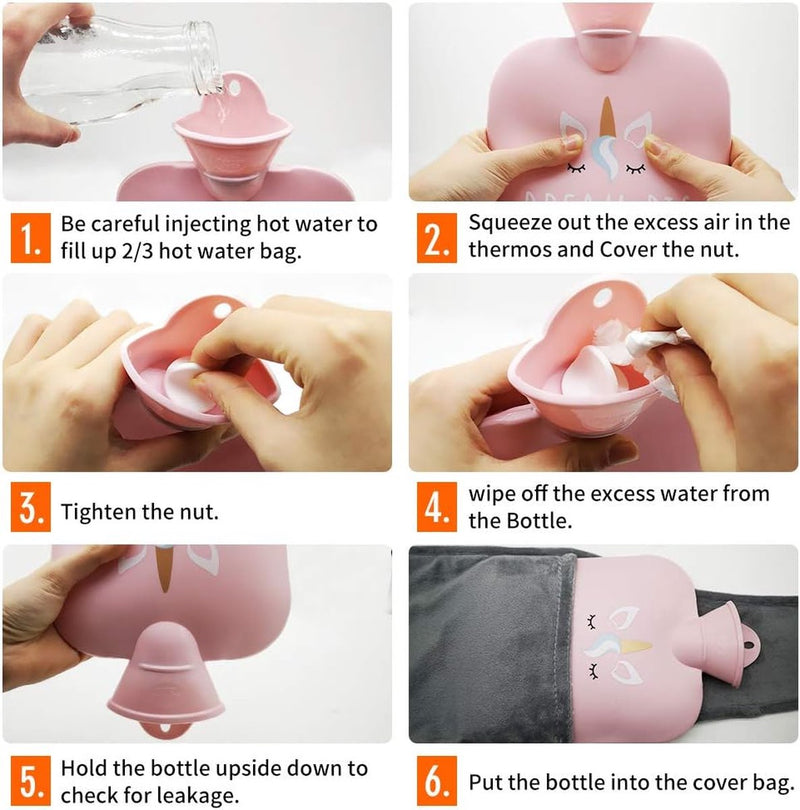 1. Be careful injecting hot water to fill up 2/3 hot water bag.

2. Squeeze out the excess air in the thermos and Cover the nut.

3. Tighten the nut.

4. wipe off the excess water from the Bottle.

5. Hold the bottle upside down to check for leakage.

6. Put the bottle into the cover bag.