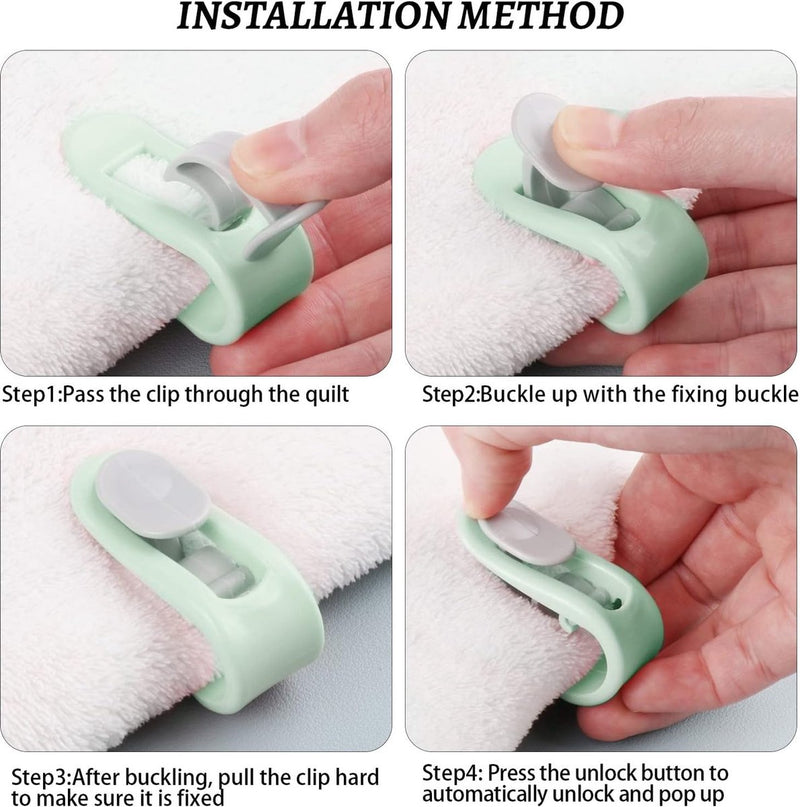 INSTALLATION METHOD

Step1:Pass the clip through the quilt

Step2:Buckle up with the fixing buckle

Step3:After buckling, pull the clip hard to make sure it is fixed

Step4: Press the unlock button to automatically unlock and pop up