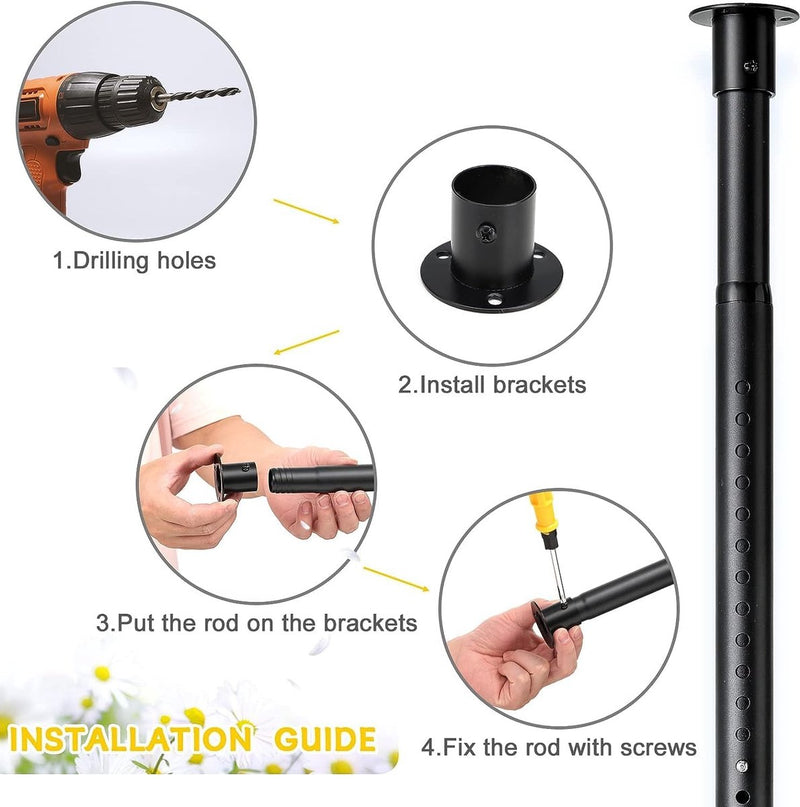 1.Drilling holes

2.Install brackets

3.Put the rod on the brackets

4.Fix the rod with screws

INSTALLATION GUIDE