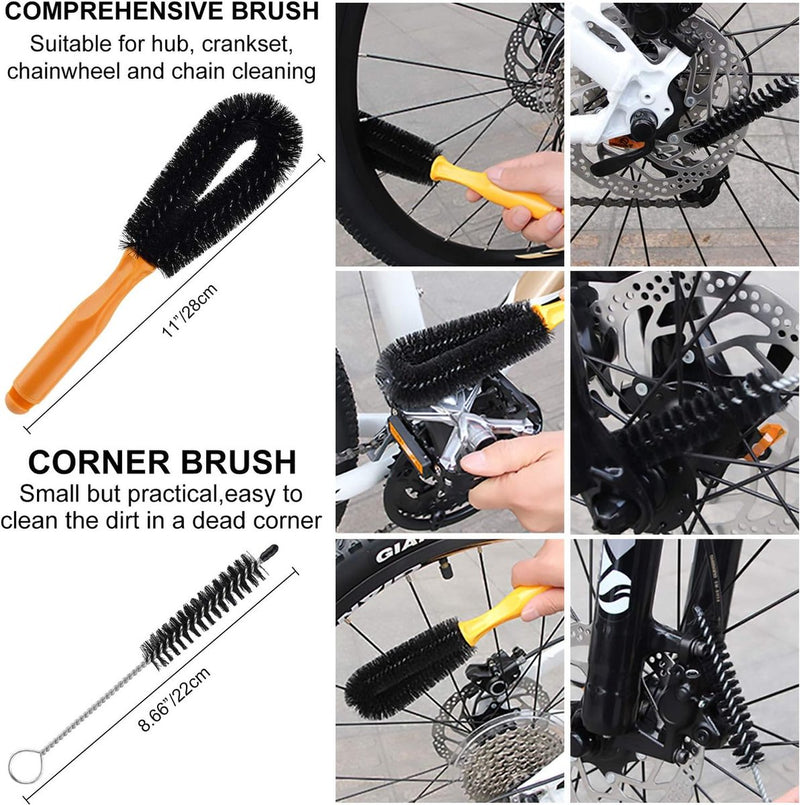 COMPREHENSIVE BRUSH
Suitable for hub, crankset, chainwheel and chain cleaning

11"/28cm

CORNER BRUSH
Small but practical,easy to clean the dirt in a dead corner

8.66"/22cm

GIA