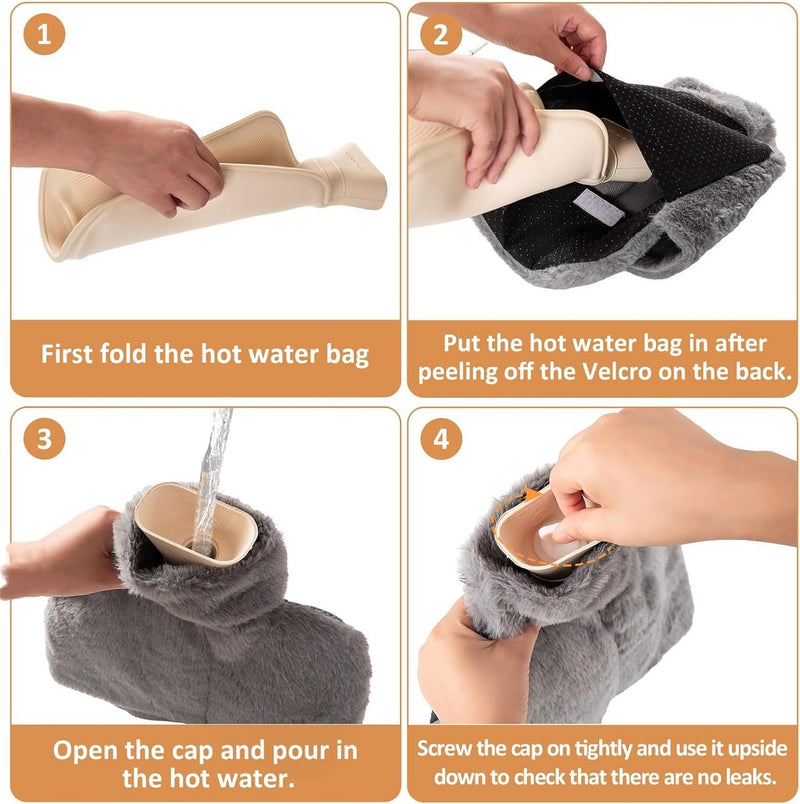 1

First fold the hot water bag

2

Put the hot water bag in after peeling off the Velcro on the back.

3

Open the cap and pour in the hot water.

4

Screw the cap on tightly and use it upside down to check that there are no leaks.