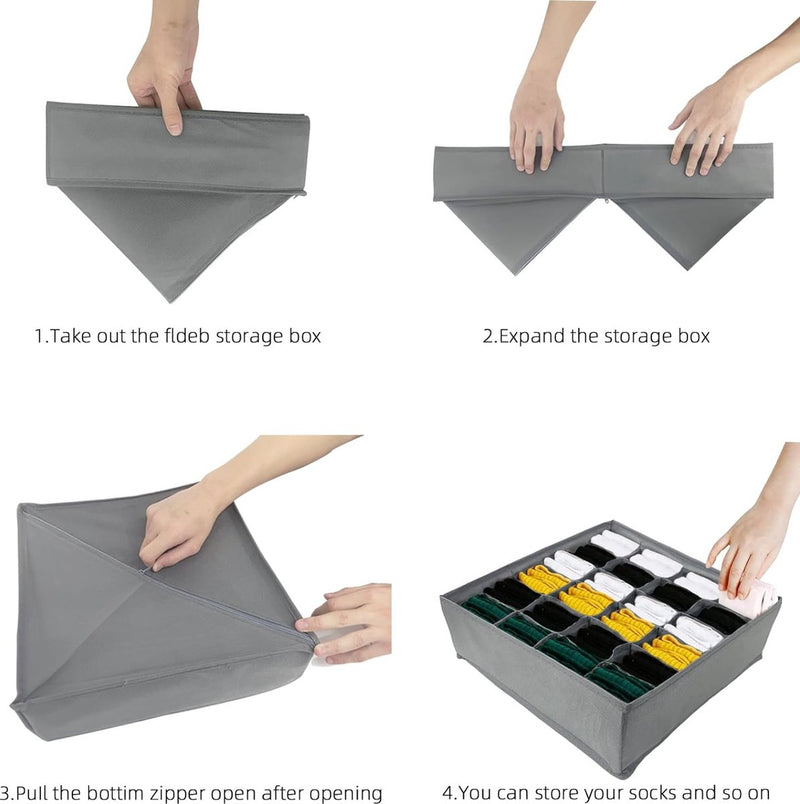 1.Take out the fldeb storage box

2.Expand the storage box

3.Pull the bottim zipper open after opening

4.You can store your socks and so on