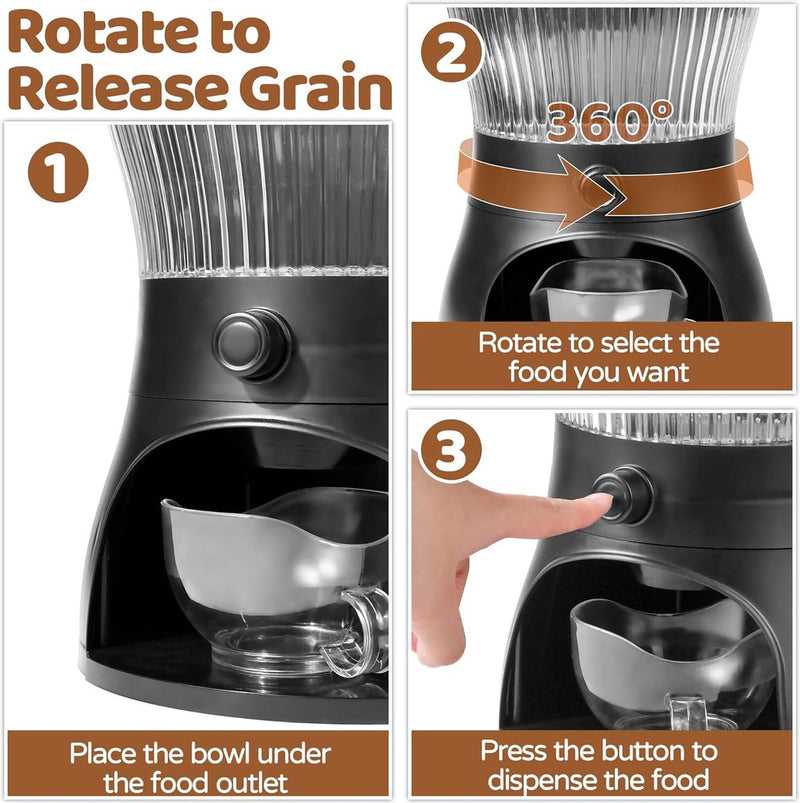 Rotate to Release Grain

1

Place the bowl under the food outlet

2

360°

Rotate to select the food you want

3

Press the button to dispense the food