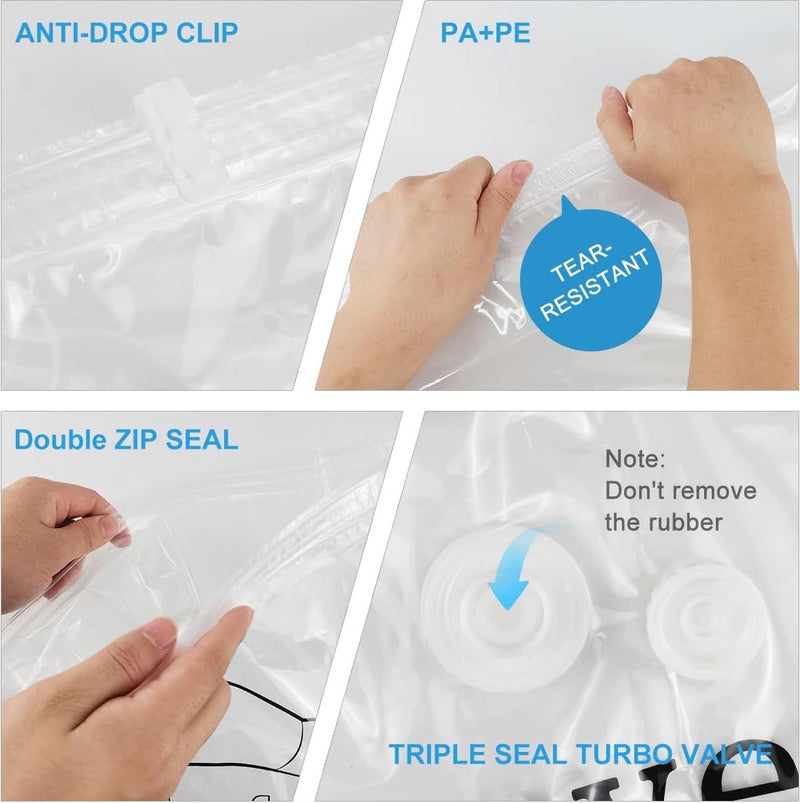 ANTI-DROP CLIP

PA+PE

TEAR-RESISTANT

Double ZIP SEAL

Note:
Don't remove the rubber

TRIPLE SEAL TURBO VALVE