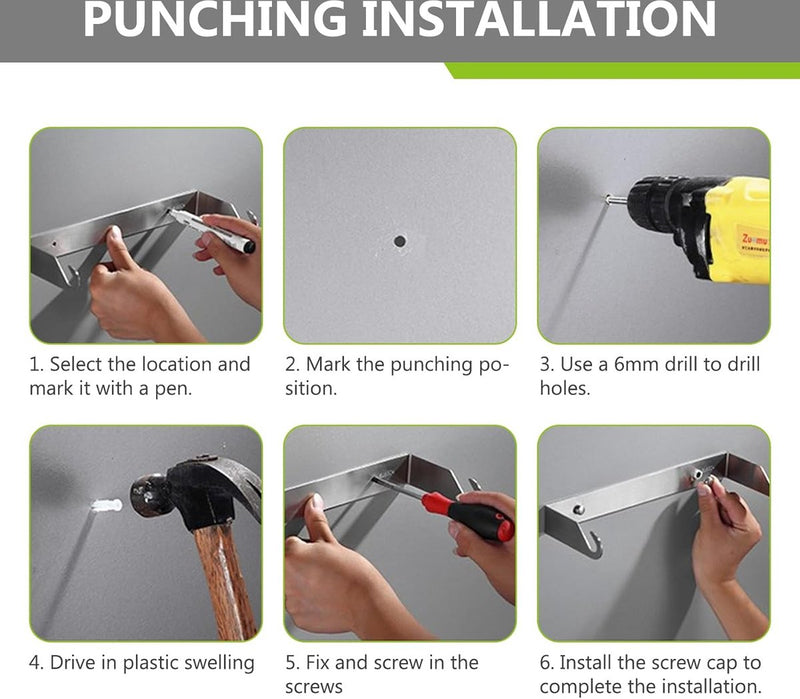 PUNCHING INSTALLATION

1. Select the location and mark it with a pen.

2. Mark the punching position.

3. Use a 6mm drill to drill holes.

4. Drive in plastic swelling

5. Fix and screw in the screws

6. Install the screw cap to complete the installation.