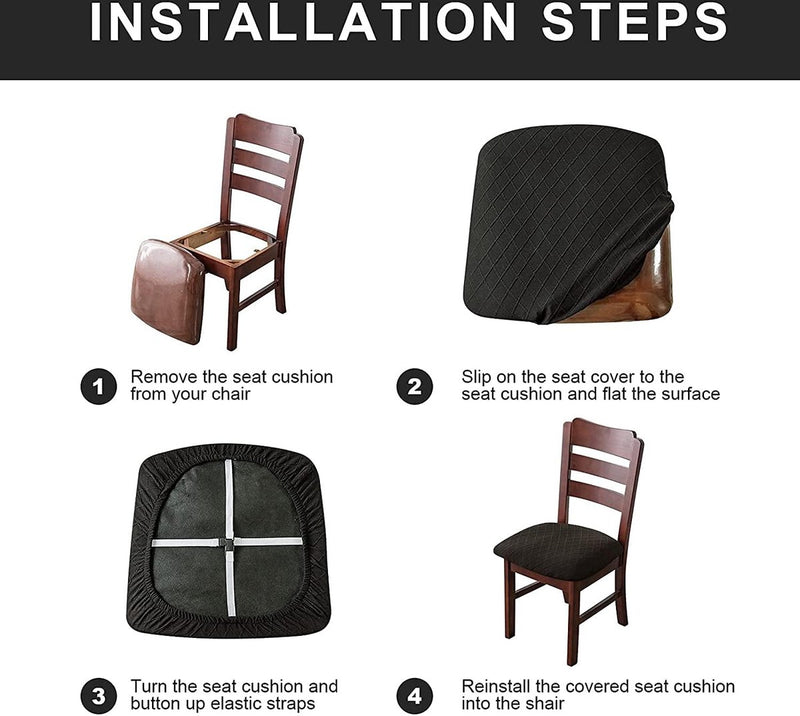 INSTALLATION STEPS

1 Remove the seat cushion from your chair

2 Slip on the seat cover to the seat cushion and flat the surface

3 Turn the seat cushion and button up elastic straps

4 Reinstall the covered seat cushion into the shair