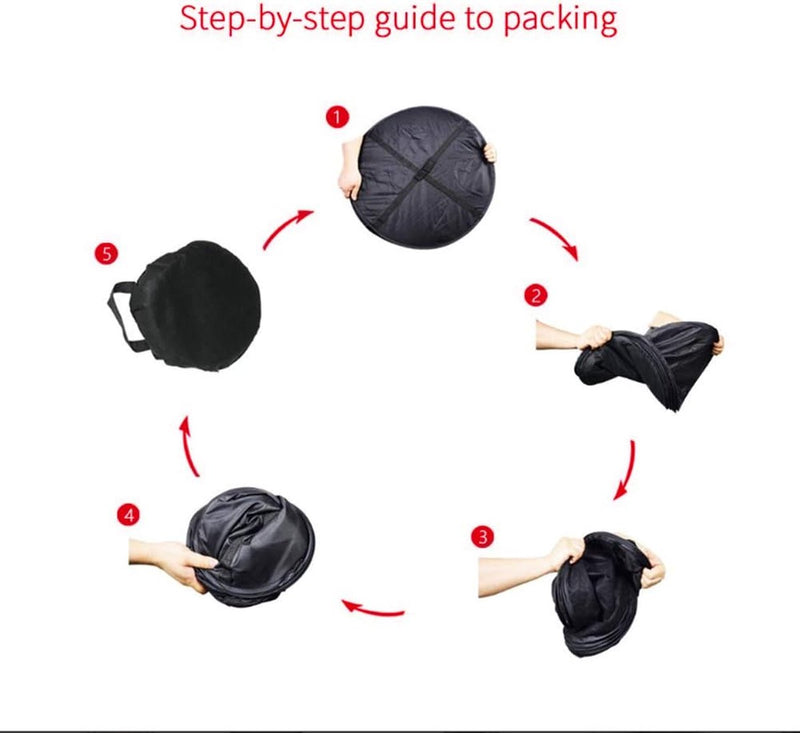 Step-by-step guide to packing

1

2

3

4

5