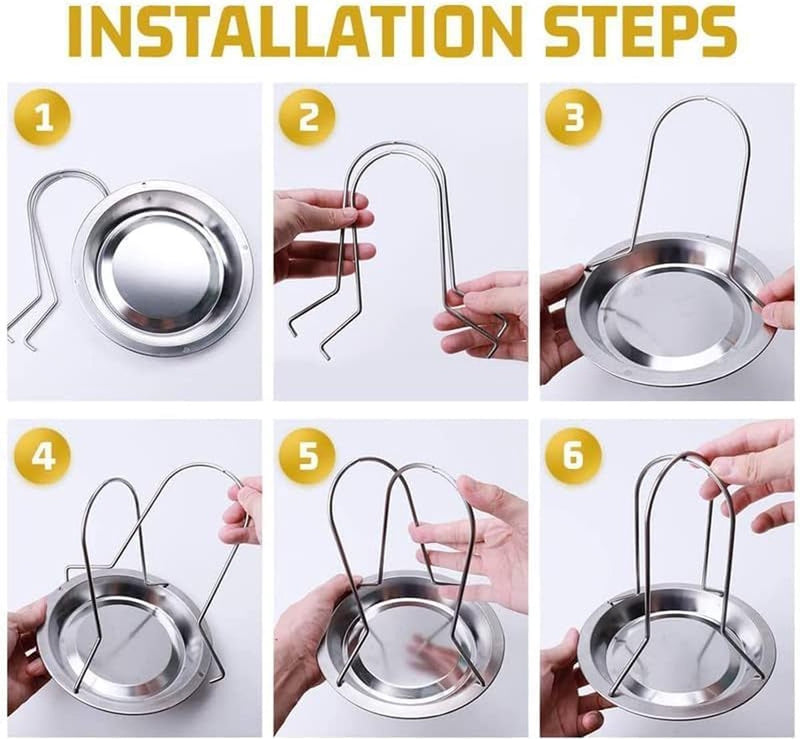 INSTALLATION STEPS

1

2

3

4

5

6