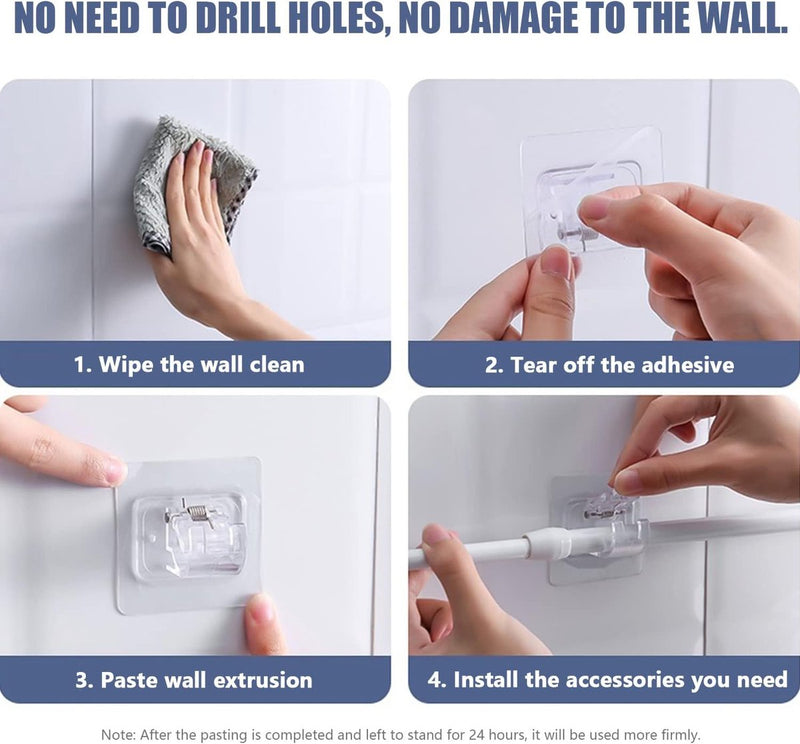 NO NEED TO DRILL HOLES, NO DAMAGE TO THE WALL.

1. Wipe the wall clean

2. Tear off the adhesive

3. Paste wall extrusion

4. Install the accessories you need

Note: After the pasting is completed and left to stand for 24 hours, it will be used more firmly.