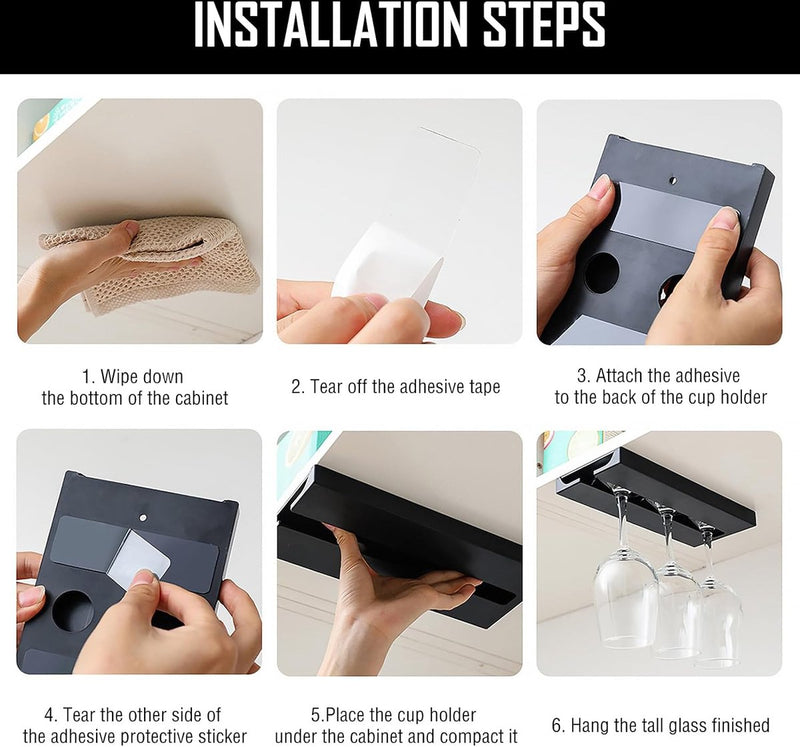 INSTALLATION STEPS

1. Wipe down the bottom of the cabinet

2. Tear off the adhesive tape

3. Attach the adhesive to the back of the cup holder

4. Tear the other side of the adhesive protective sticker

5.Place the cup holder under the cabinet and compact it

6. Hang the tall glass finished