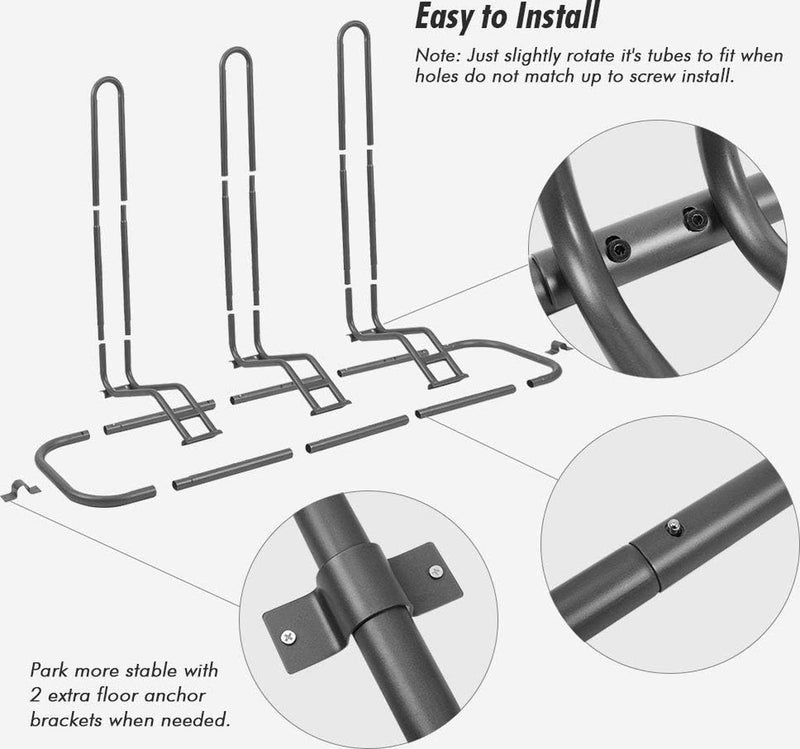 Easy to Install

Note: Just slightly rotate it's tubes to fit when holes do not match up to screw install.

Park more stable with 2 extra floor anchor brackets when needed.