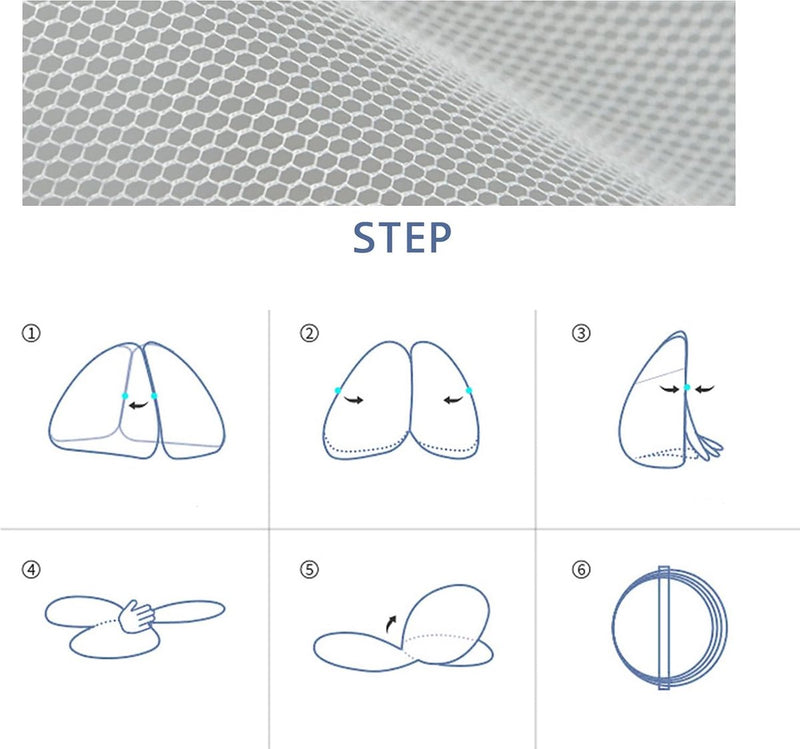 STEP

①

②

③

④

⑤

⑥