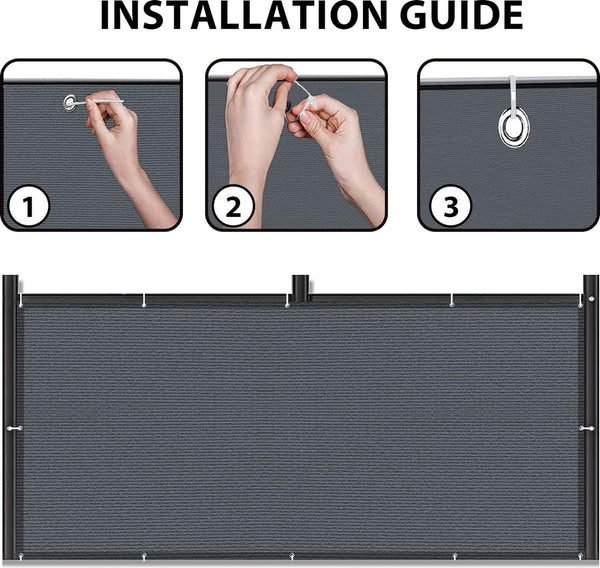 INSTALLATION GUIDE

1

2

3