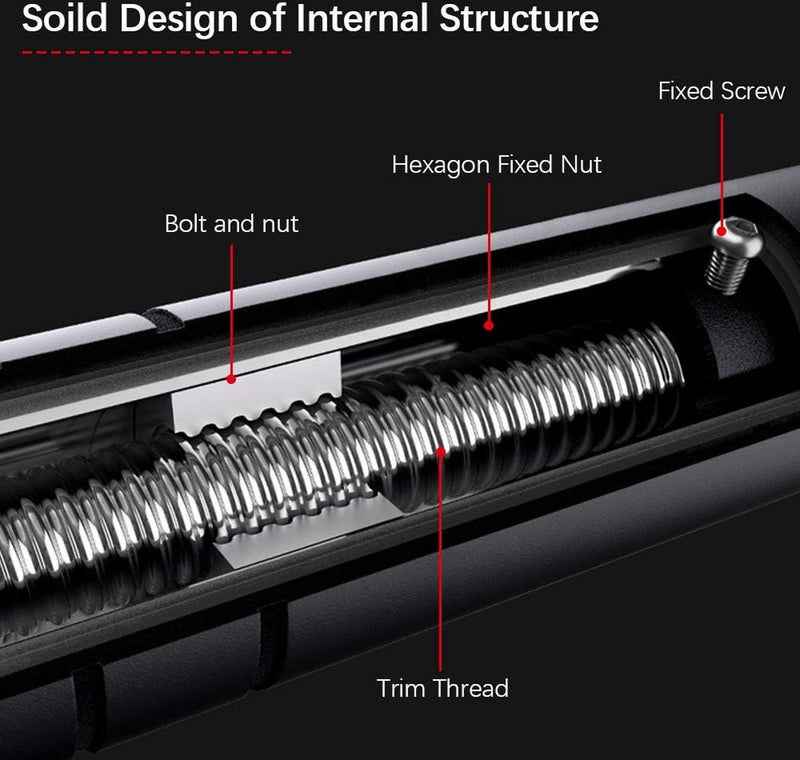 Soild Design of Internal Structure

Fixed Screw

Hexagon Fixed Nut

Bolt and nut

Trim Thread