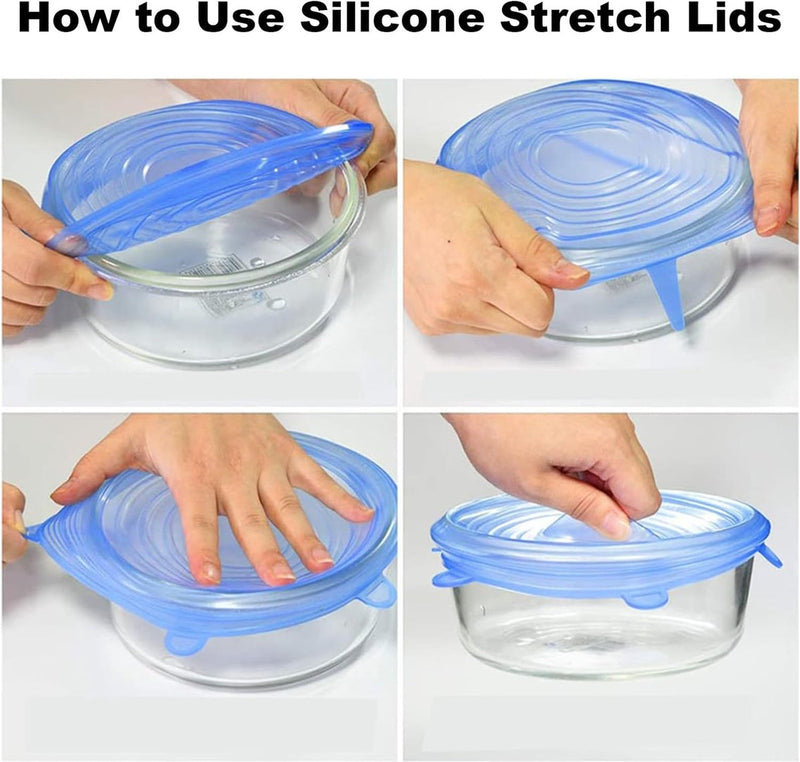 How to Use Silicone Stretch Lids