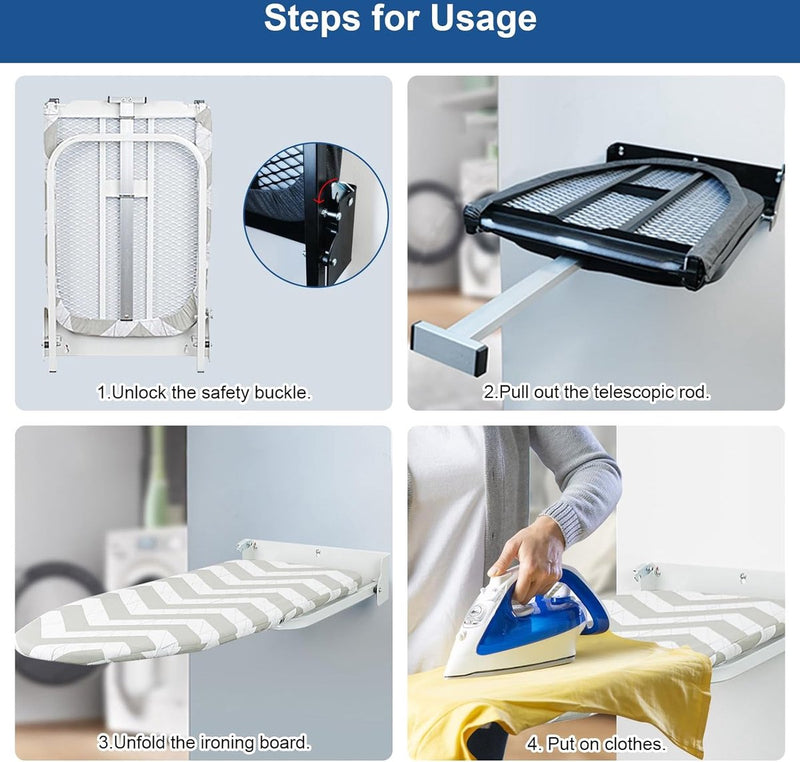 Steps for Usage

1.Unlock the safety buckle.

2.Pull out the telescopic rod.

3.Unfold the ironing board.

4. Put on clothes.