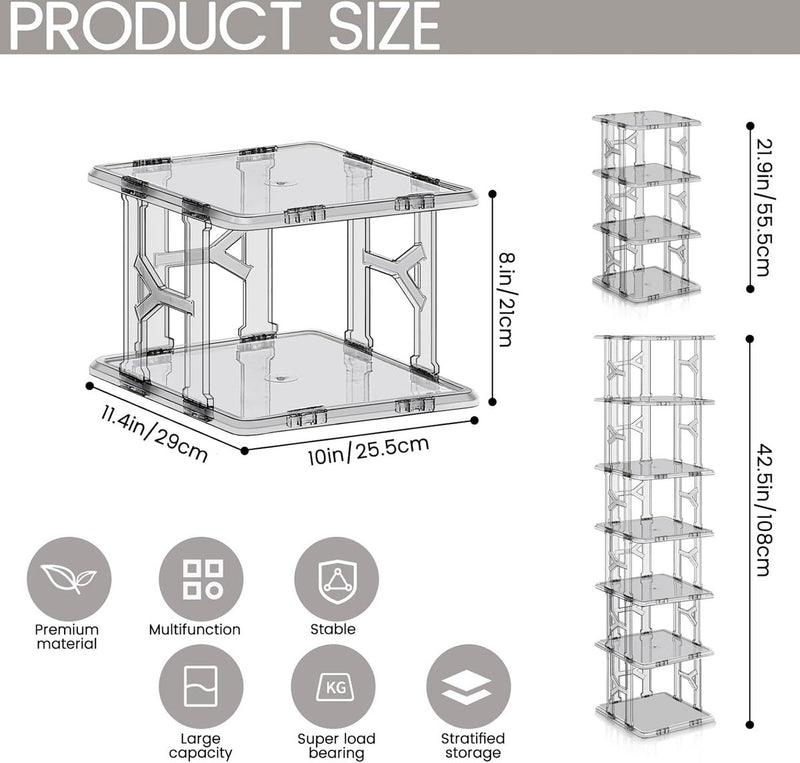 PRODUCT SIZE

8.in/21cm

11.4in/29cm

10in/25.5cm

21.9in/55.5cm

42.5in/108cm

Premium material

Multifunction

Stable

Large capacity

KG

Super load bearing

Stratified storage