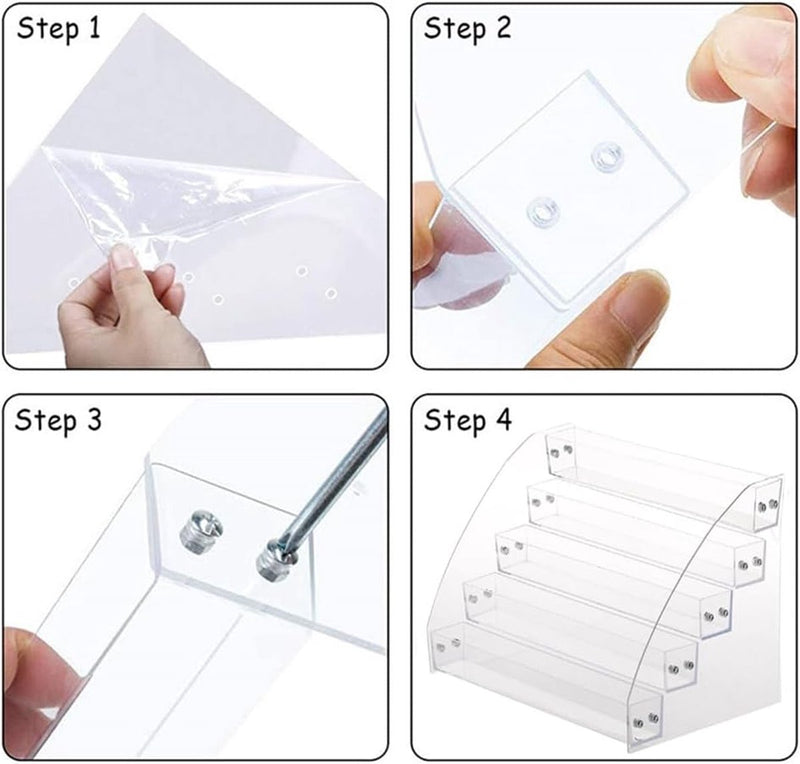 Step 1

Step 2

Step 3

Step 4