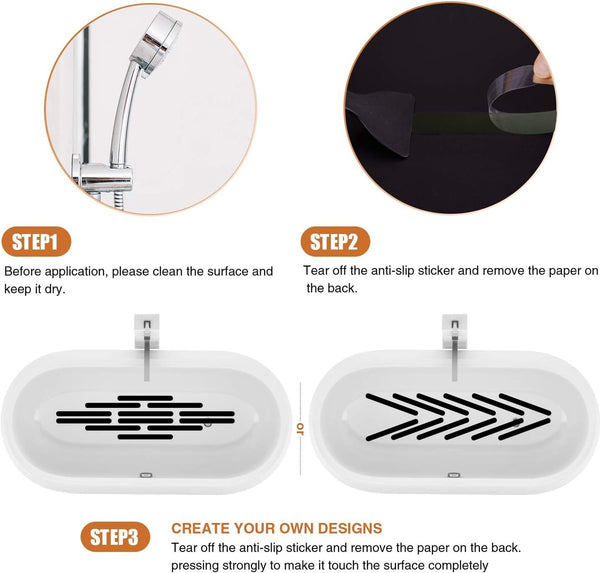 STEP1

Before application, please clean the surface and keep it dry.

STEP2

Tear off the anti-slip sticker and remove the paper on the back.

or

STEP3

CREATE YOUR OWN DESIGNS

Tear off the anti-slip sticker and remove the paper on the back. pressing strongly to make it touch the surface completely