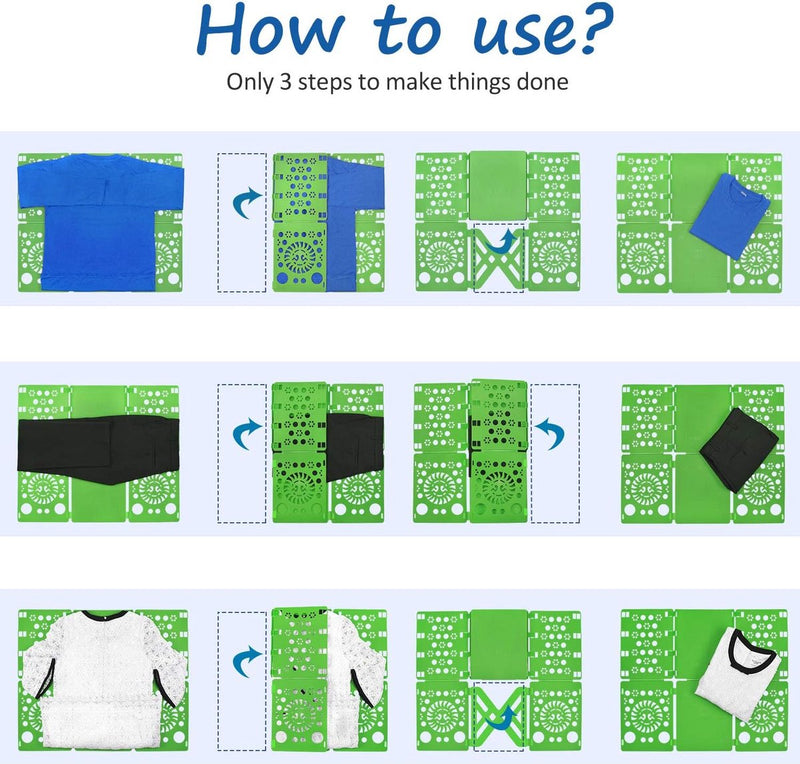 How to use?

Only 3 steps to make things done