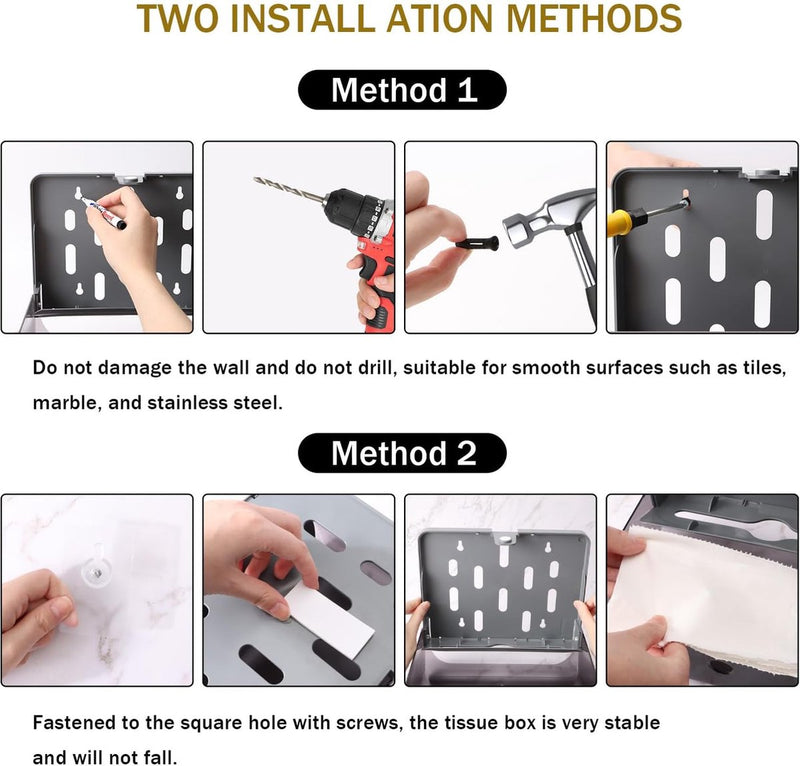 TWO INSTALL ATION METHODS

Method 1

Do not damage the wall and do not drill, suitable for smooth surfaces such as tiles, marble, and stainless steel.

Method 2

Fastened to the square hole with screws, the tissue box is very stable and will not fall.