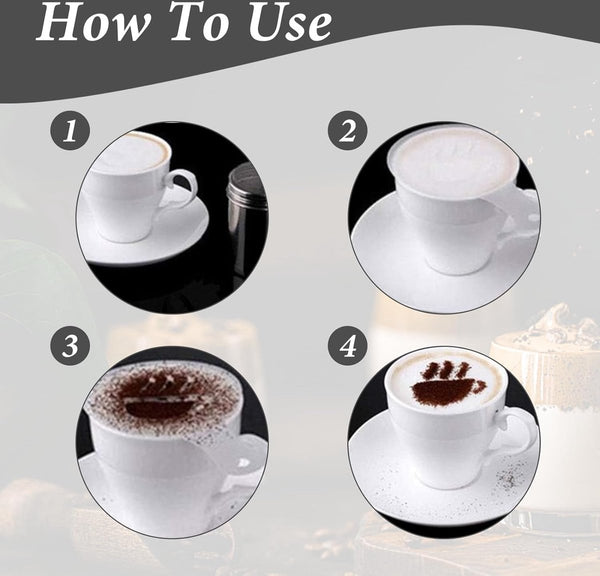 How To Use

1

2

3

4