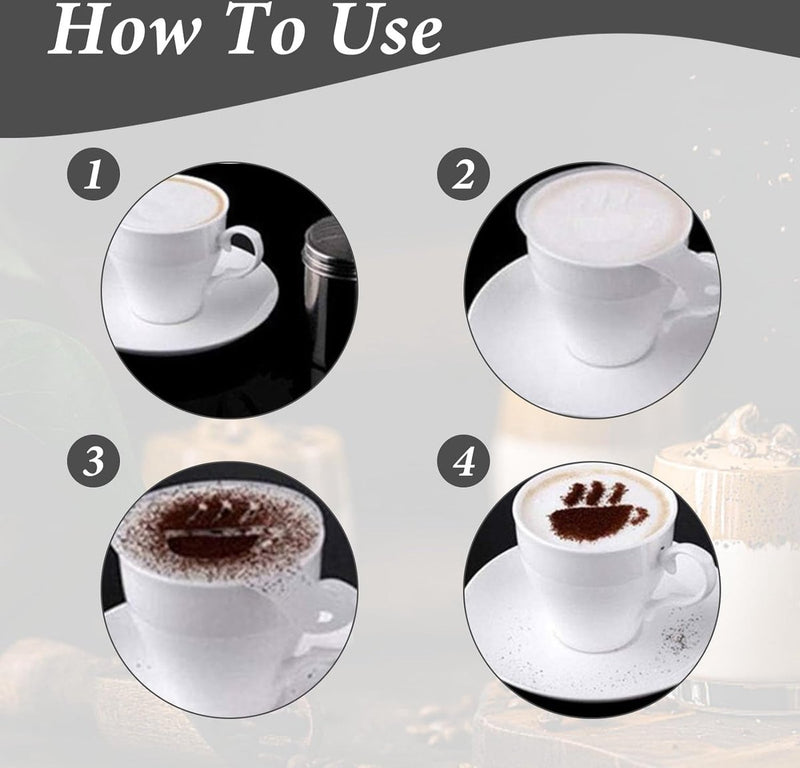 How To Use

1

2

3

4