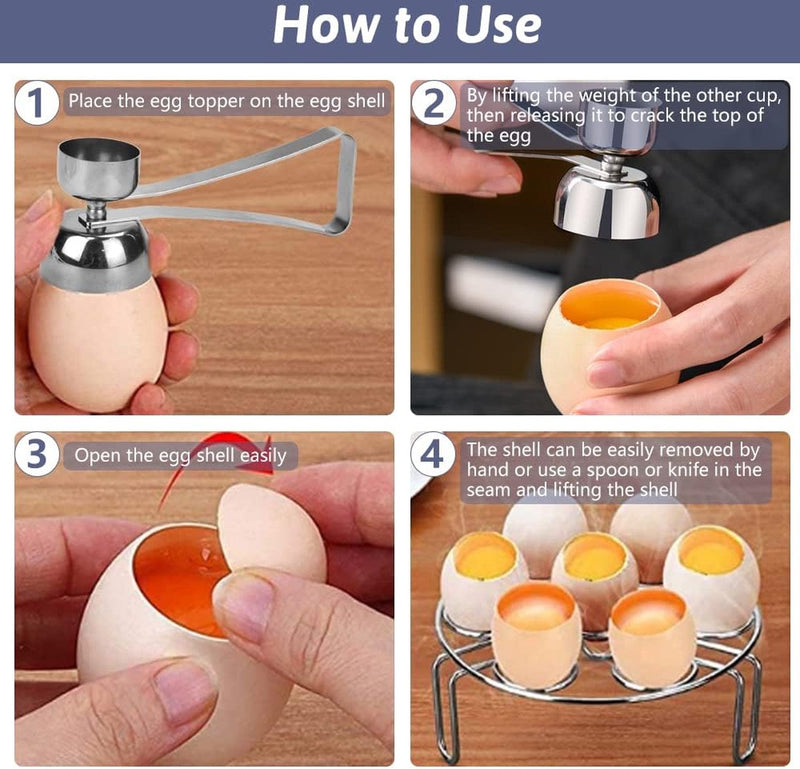 How to Use

1 Place the egg topper on the egg shell

2 By lifting the weight of the other cup, then releasing it to crack the top of the egg

3 Open the egg shell easily

4 The shell can be easily removed by hand or use a spoon or knife in the seam and lifting the shell