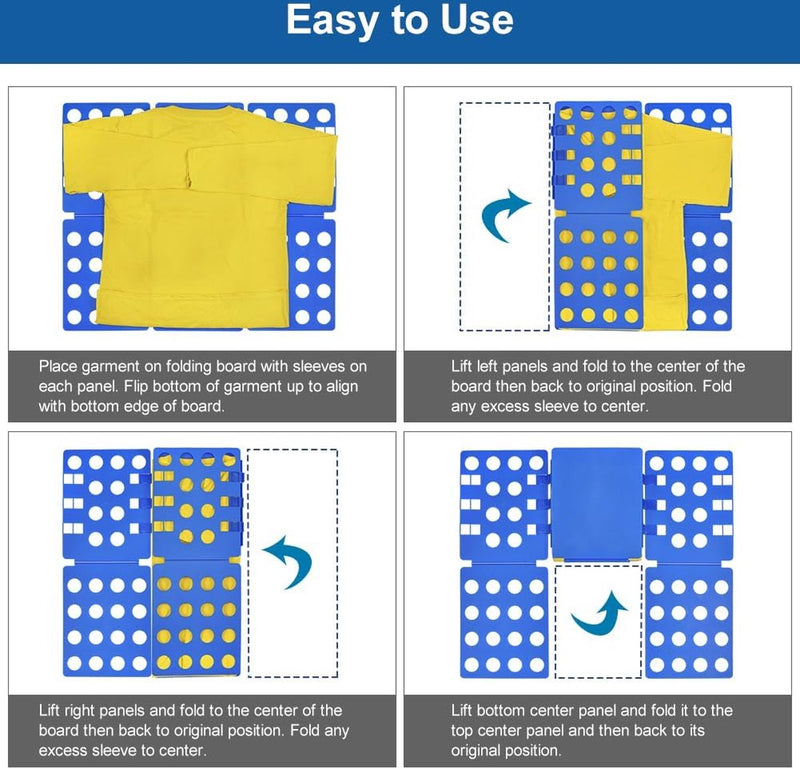 Easy to Use

Place garment on folding board with sleeves on each panel. Flip bottom of garment up to align with bottom edge of board.

Lift left panels and fold to the center of the board then back to original position. Fold any excess sleeve to center.

Lift right panels and fold to the center of the board then back to original position. Fold any excess sleeve to center.

Lift bottom center panel and fold it to the top center panel and then back to its original position.