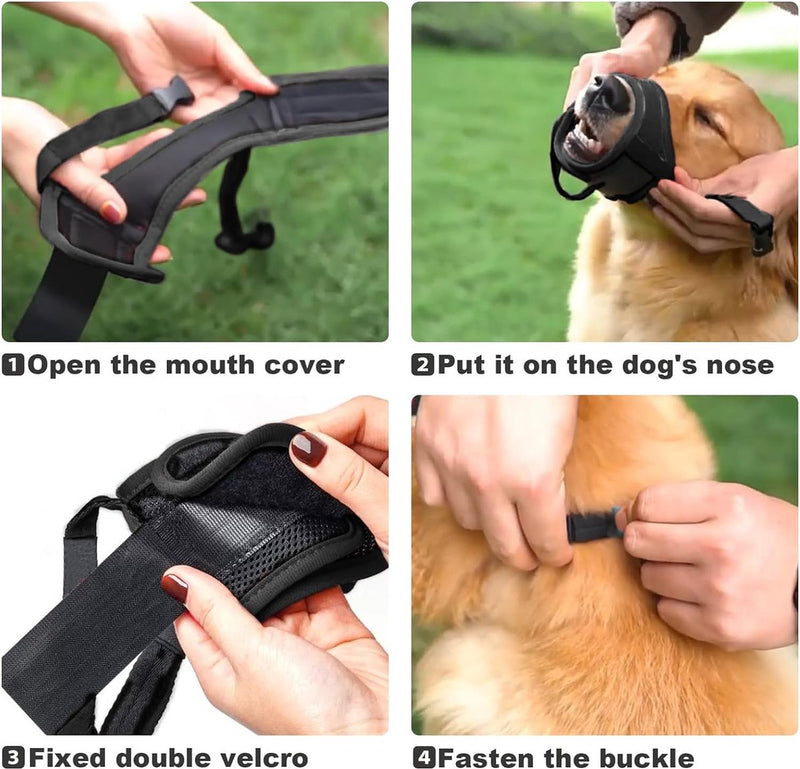 1 Open the mouth cover

2 Put it on the dog's nose

3 Fixed double velcro

4 Fasten the buckle