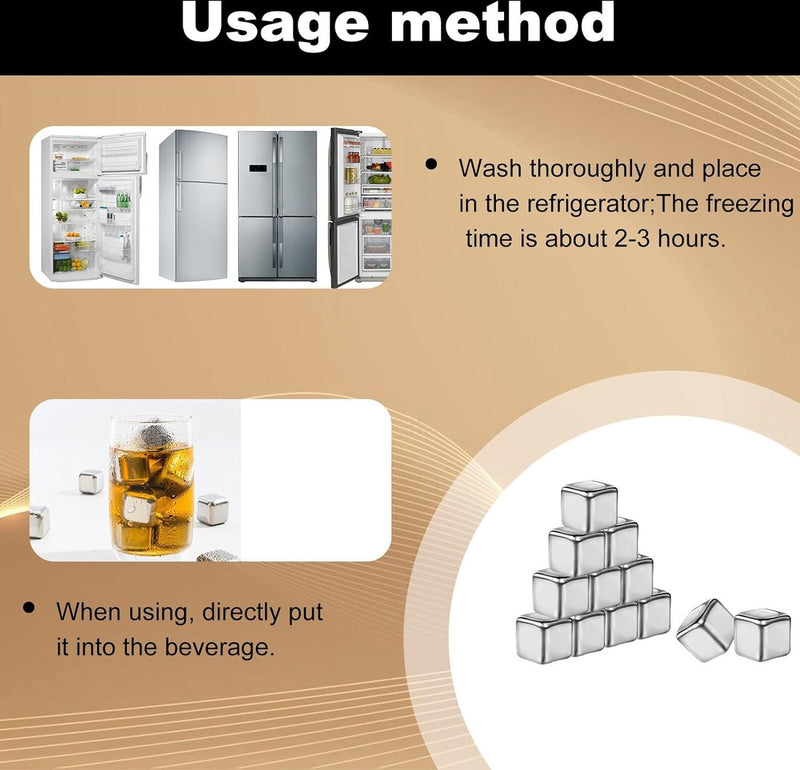 Usage method

• Wash thoroughly and place in the refrigerator;The freezing time is about 2-3 hours.

• When using, directly put it into the beverage.