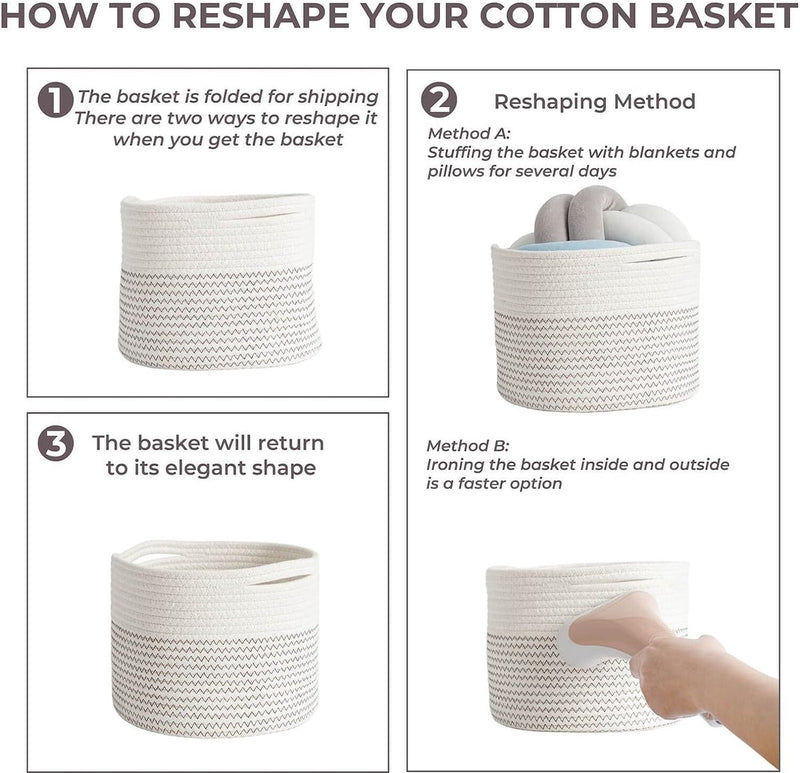 HOW TO RESHAPE YOUR COTTON BASKET

1 The basket is folded for shipping
There are two ways to reshape it when you get the basket

2 Reshaping Method
Method A:
Stuffing the basket with blankets and pillows for several days

Method B:
Ironing the basket inside and outside is a faster option

3 The basket will return to its elegant shape