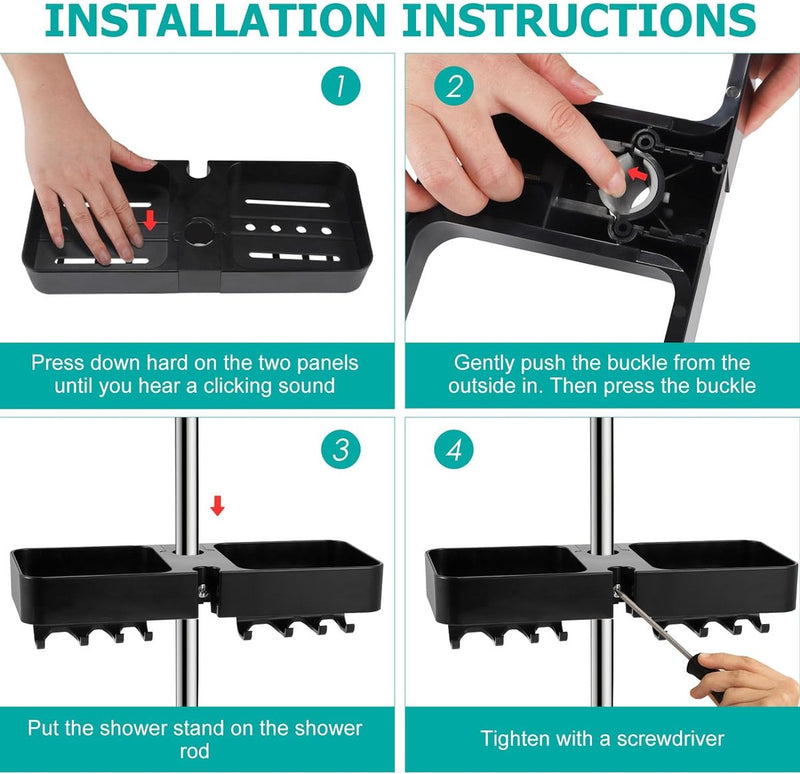 INSTALLATION INSTRUCTIONS

1

Press down hard on the two panels until you hear a clicking sound

2

Gently push the buckle from the outside in. Then press the buckle

3

Put the shower stand on the shower rod

4

Tighten with a screwdriver