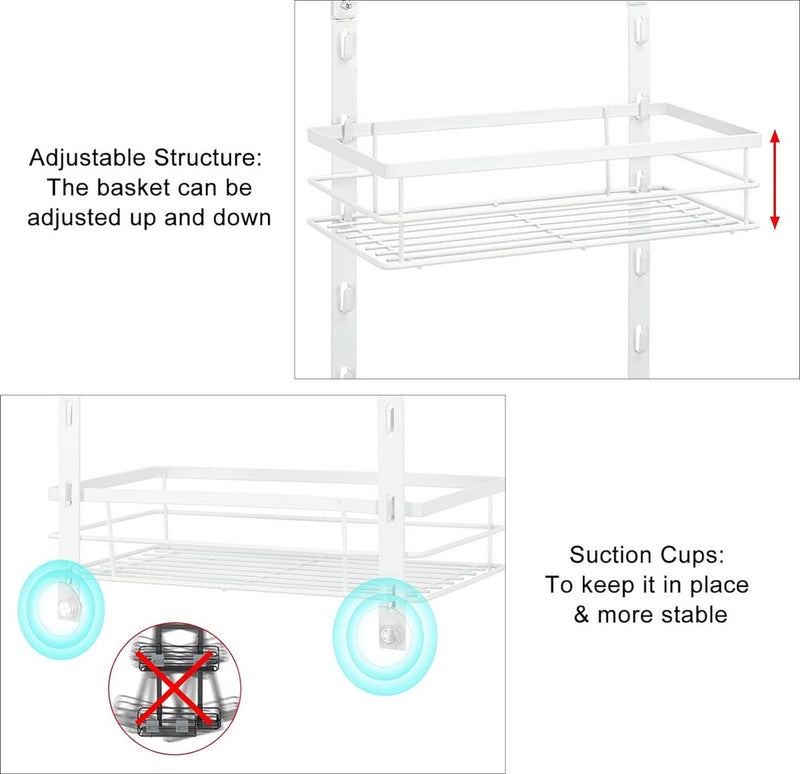 Adjustable Structure:
The basket can be adjusted up and down

Suction Cups:
To keep it in place & more stable