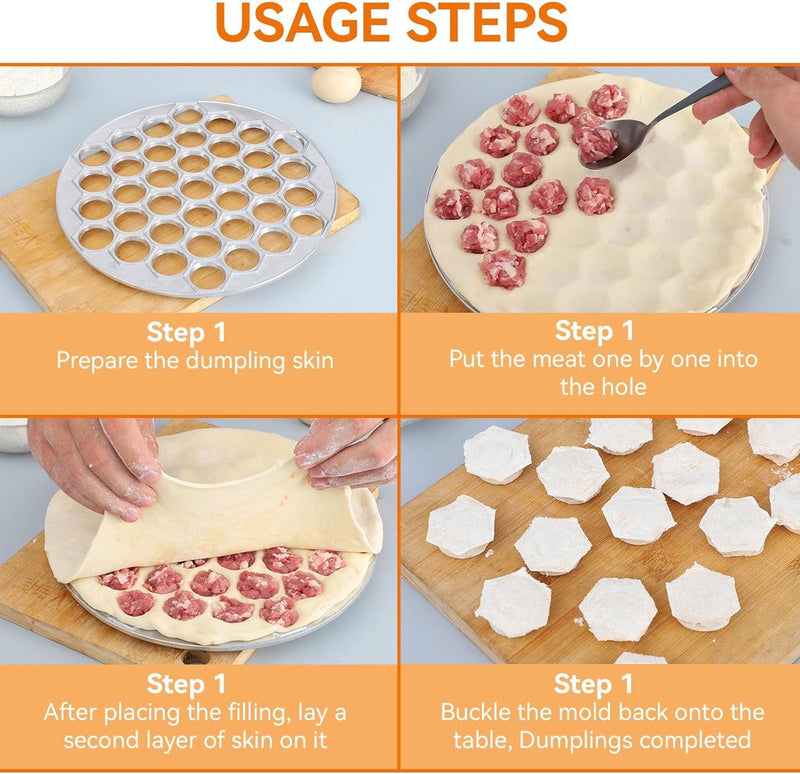 USAGE STEPS

Step 1
Prepare the dumpling skin

Step 1
Put the meat one by one into the hole

Step 1
After placing the filling, lay a second layer of skin on it

Step 1
Buckle the mold back onto the table, Dumplings completed