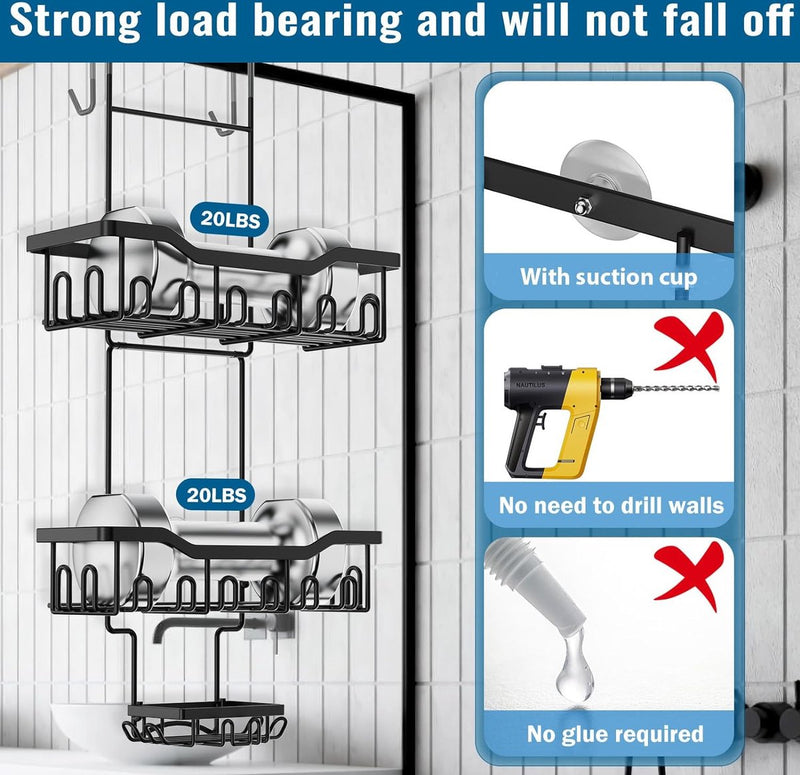 Strong load bearing and will not fall off

20LBS

20LBS

With suction cup

NAUTILUS

No need to drill walls

No glue required