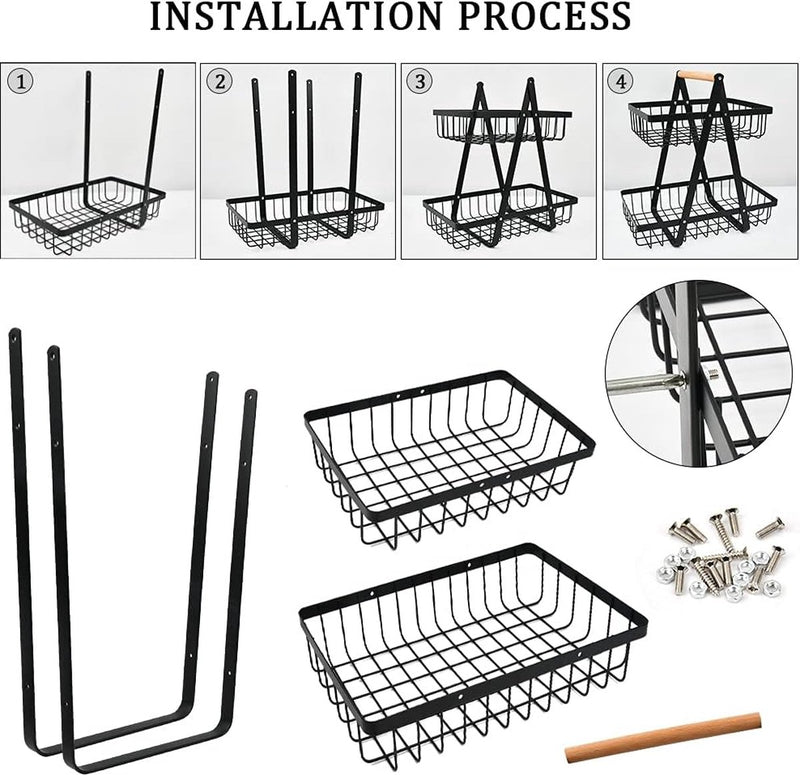 INSTALLATION PROCESS

①

②

③

④